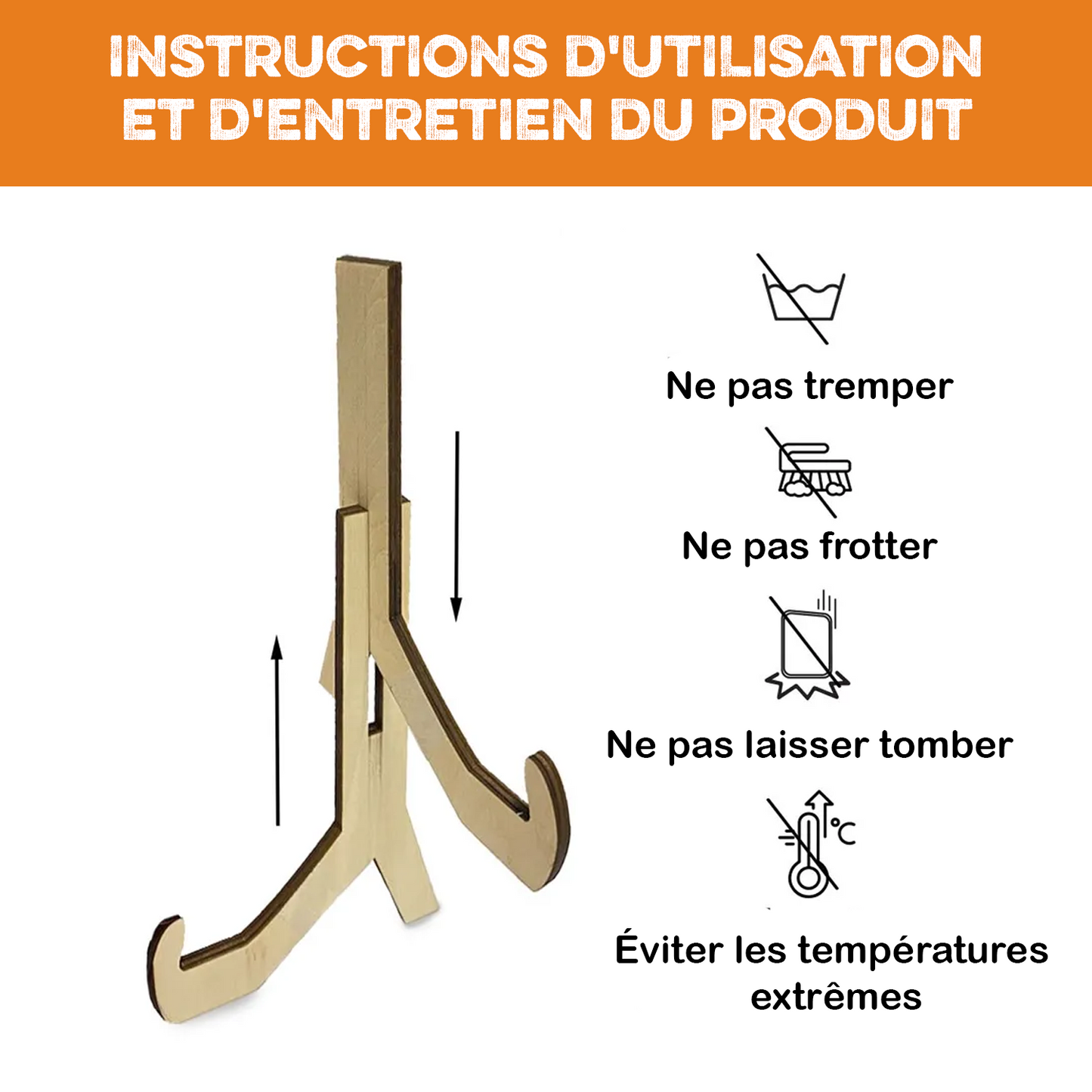 INSTRUCTIONS D'UTILISATION ET D'ENTRETIEN DU PRODUIT

Ne pas tremper

Ne pas frotter

Ne pas laisser tomber

°C

Éviter les températures extrêmes