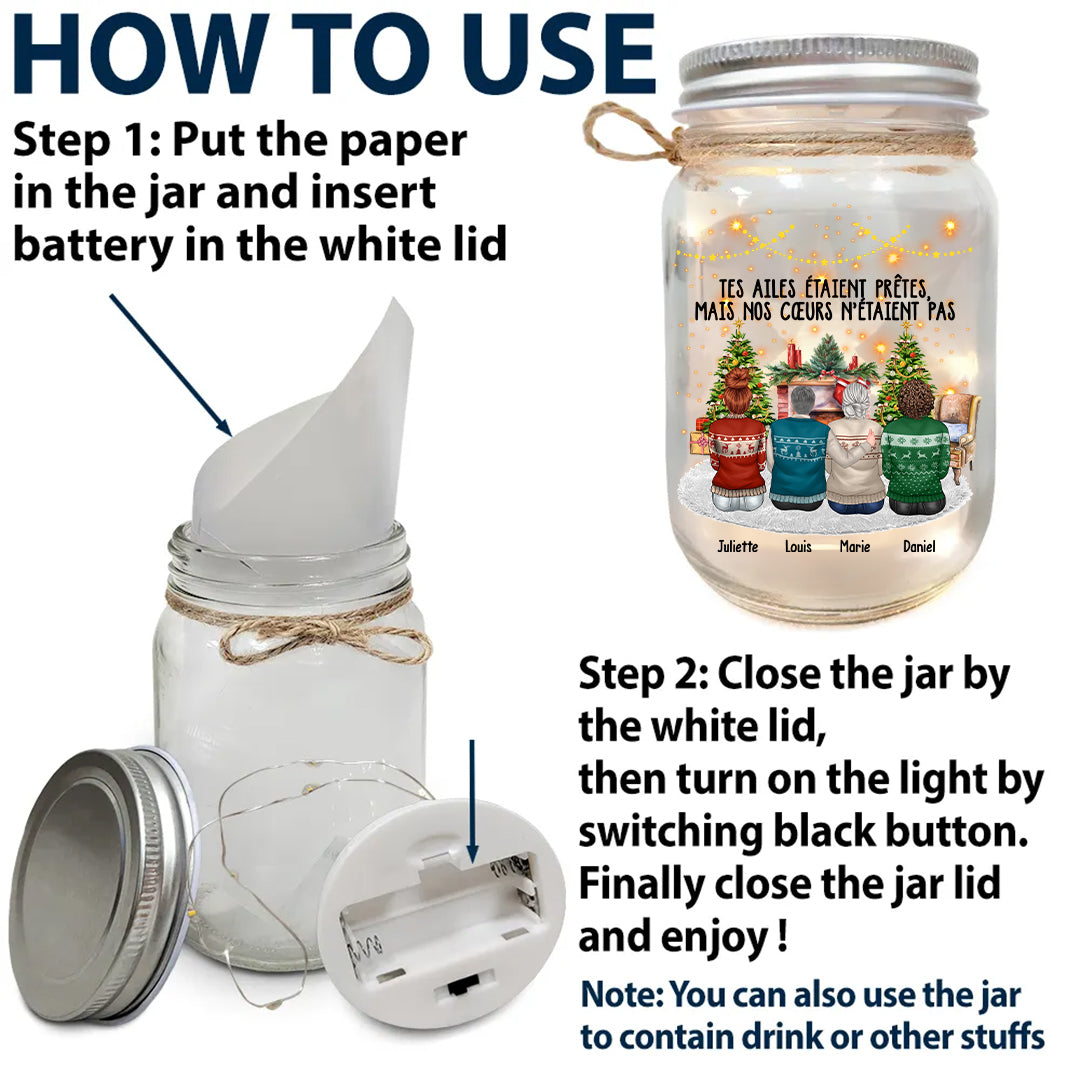 HOW TO USE

Step 1: Put the paper in the jar and insert battery in the white lid

TES AILES ÉTAIENT PRÊTES, MAIS NOS CŒURS N'ÉTAIENT PAS

Juliette Louis Marie Daniel

Step 2: Close the jar by the white lid,
then turn on the light by switching black button.
Finally close the jar lid and enjoy !

Note: You can also use the jar to contain drink or other stuffs