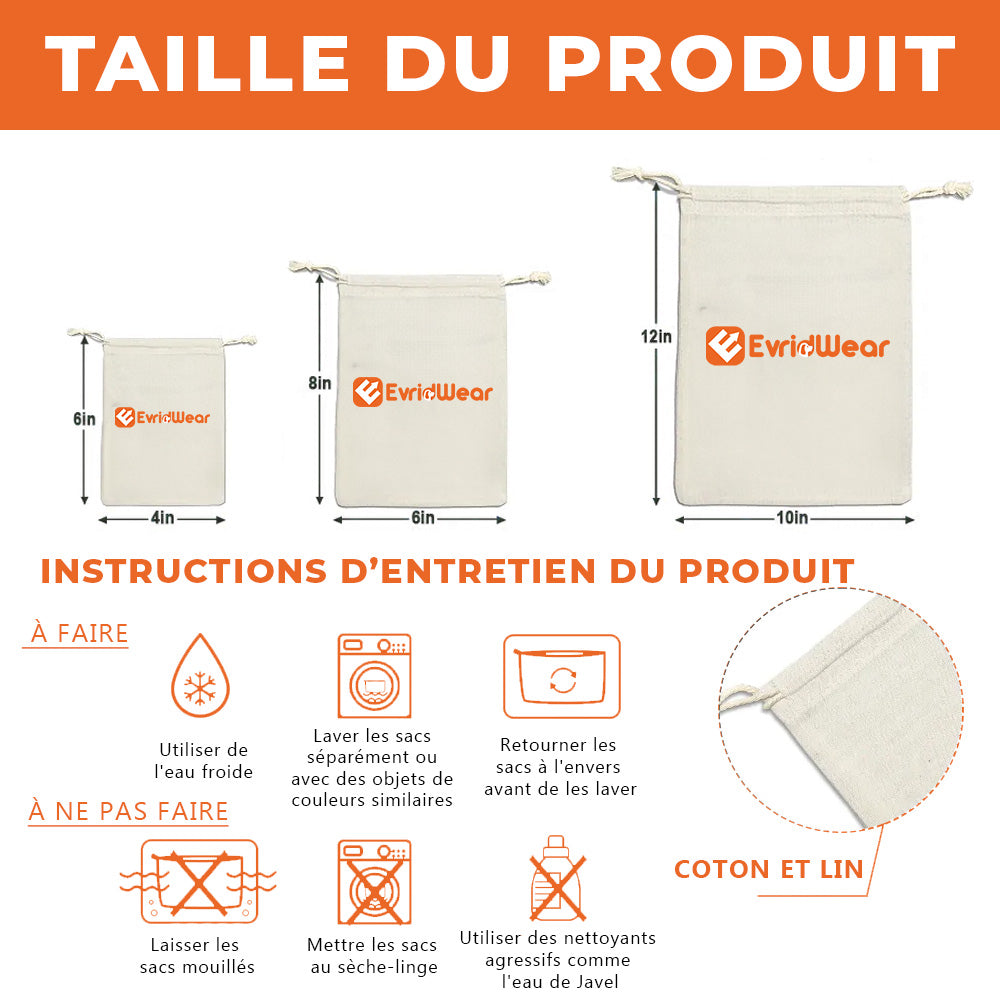 TAILLE DU PRODUIT

6in
EvridWear
4in

8in
EvridWear
6in

12in
EvridWear
10in

INSTRUCTIONS D'ENTRETIEN DU PRODUIT

À FAIRE

Utiliser de l'eau froide

Laver les sacs séparément ou avec des objets de couleurs similaires

Retourner les sacs à l'envers avant de les laver

À NE PAS FAIRE

Laisser les sacs mouillés

Mettre les sacs au sèche-linge

Utiliser des nettoyants agressifs comme l'eau de Javel

COTON ET LIN